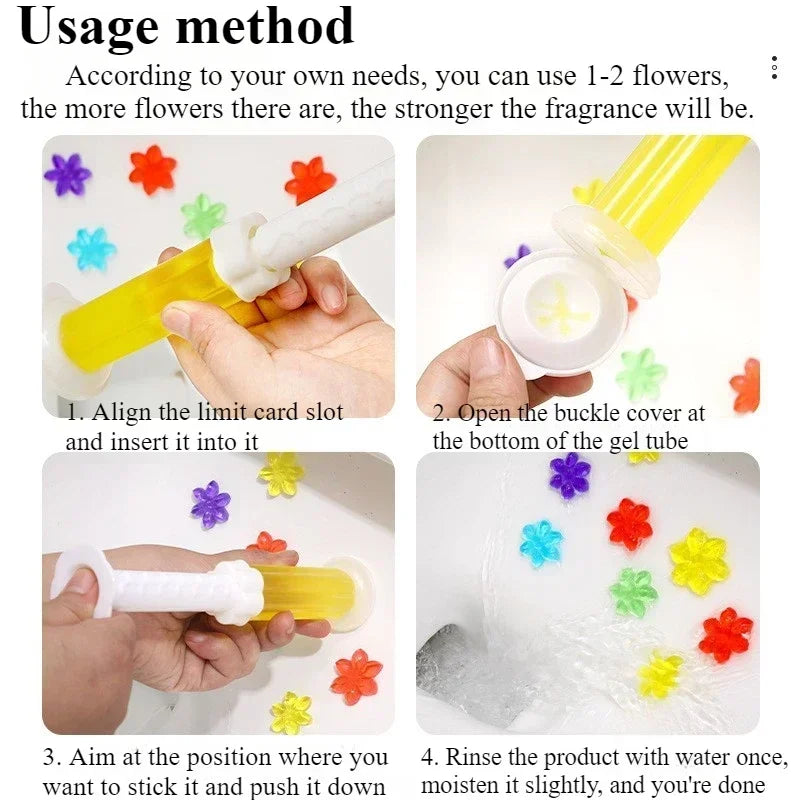 Usage method

According to your own needs, you can use 1-2 flowers, the more flowers there are, the stronger the fragrance will be.

1. Align the limit card slot and insert it into it

2. Open the buckle cover at the bottom of the gel tube

3. Aim at the position where you want to stick it and push it down

4. Rinse the product with water once, moisten it slightly, and you're done